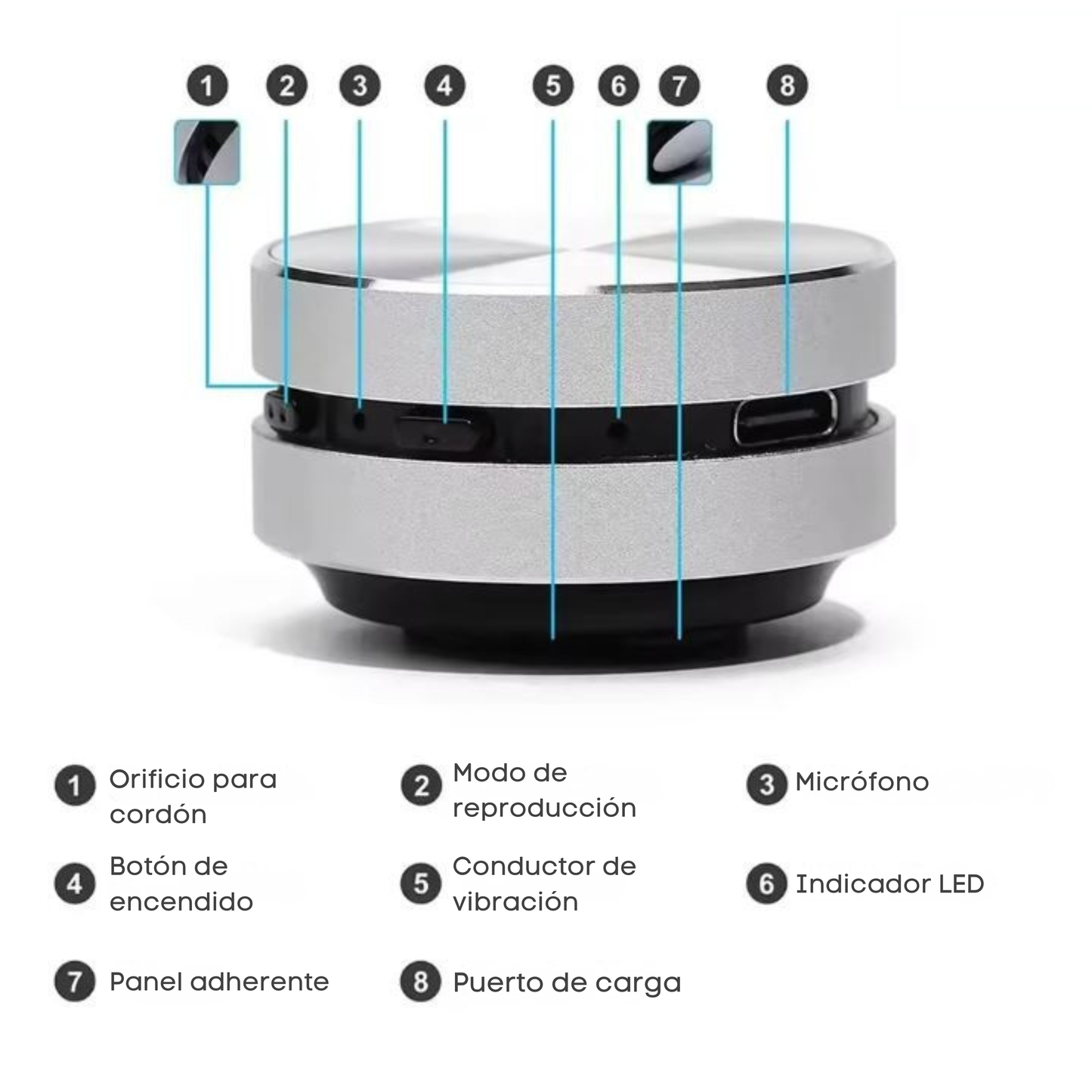 1 2 3 4 5 6 7 8

1 Orificio para cordón

2 Modo de reproducción

3 Micrófono

4 Botón de encendido

5 Conductor de vibración

6 Indicador LED

7 Panel adherente

8 Puerto de carga