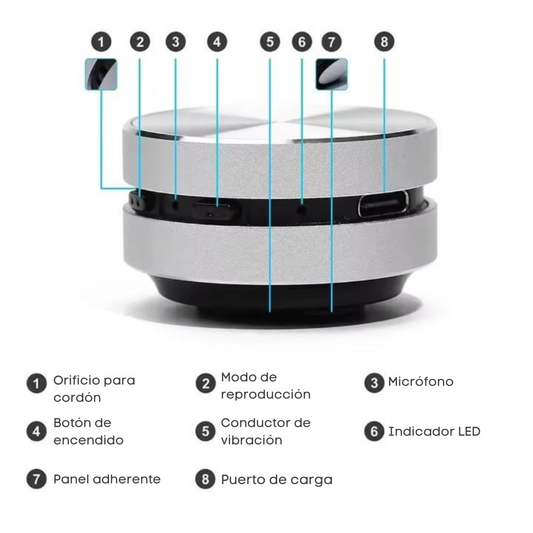 1 2 3 4 5 6 7 8

1 Orificio para cordón

2 Modo de reproducción

3 Micrófono

4 Botón de encendido

5 Conductor de vibración

6 Indicador LED

7 Panel adherente

8 Puerto de carga